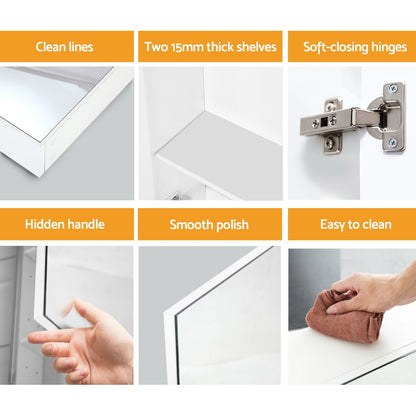 Clean lines

Two 15mm thick shelves

Soft-closing hinges

Hidden handle

Smooth polish

Easy to clean