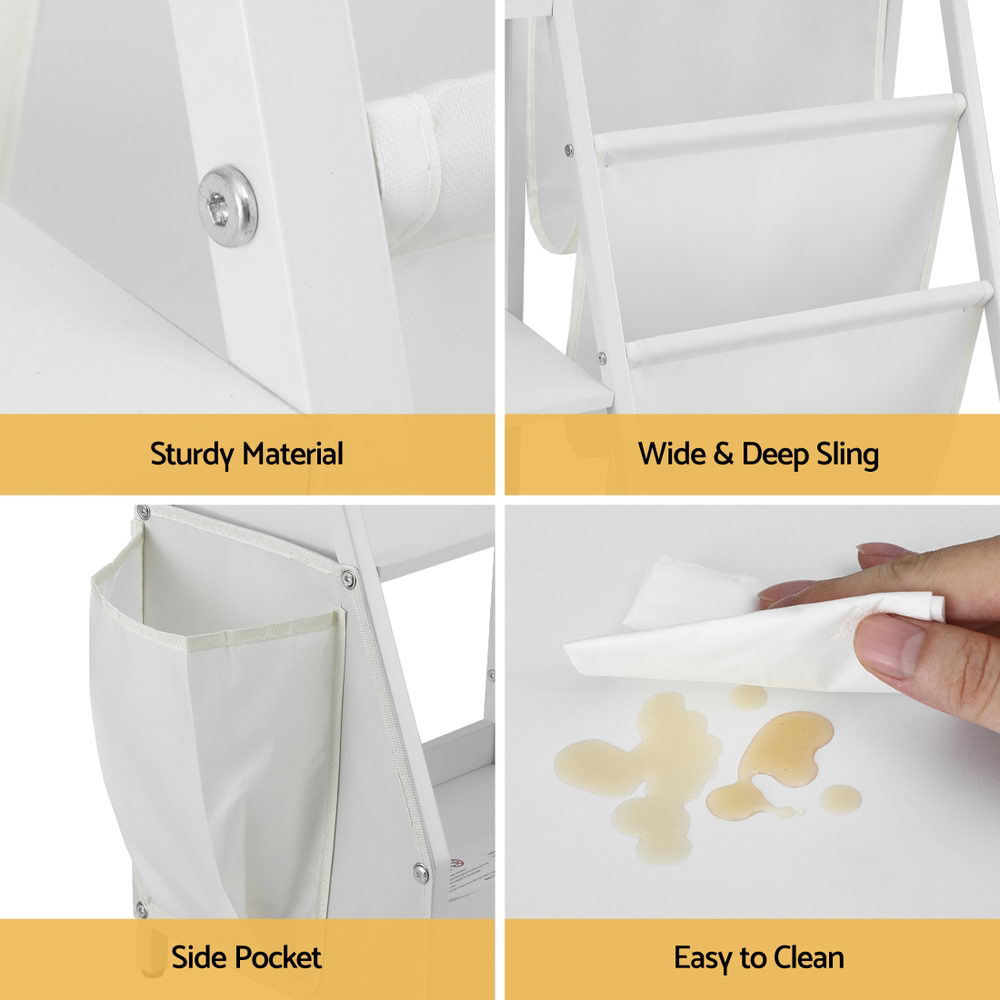 Sturdy Material

Wide & Deep Sling

Side Pocket

Easy to Clean