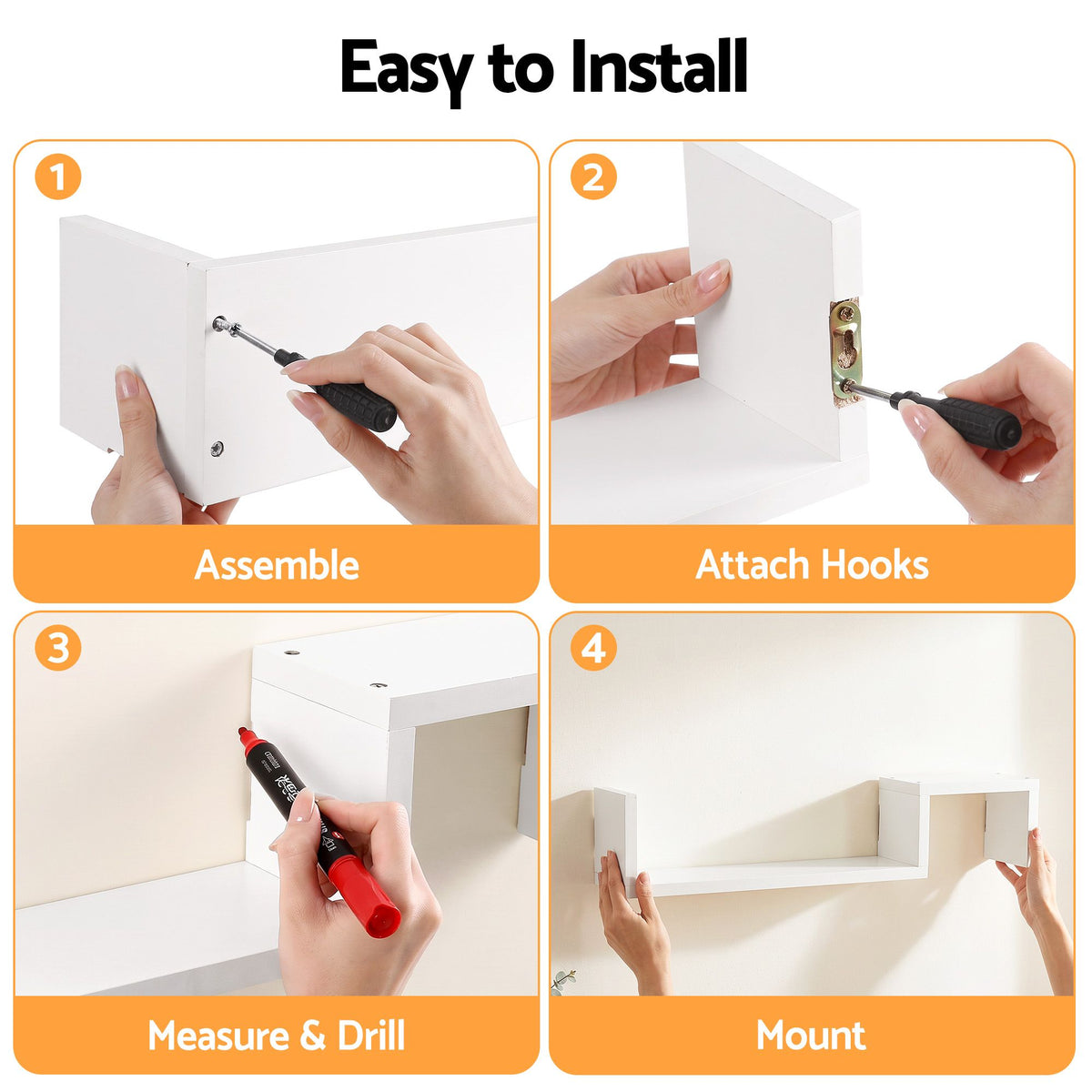 Easy to Install

1

Assemble

2

Attach Hooks

3

Measure & Drill

4

Mount