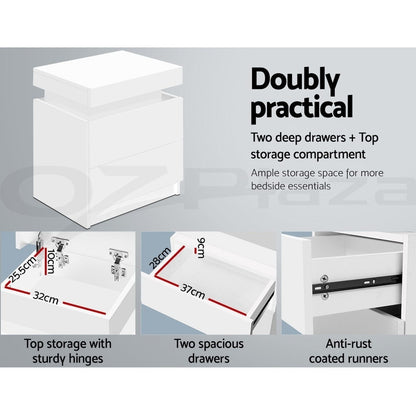 Doubly practical

Two deep drawers + Top storage compartment

Ample storage space for more bedside essentials

OZPlaza

25.5cm
10cm
32cm

28cm
9cm
37cm

Top storage with sturdy hinges

Two spacious drawers

Anti-rust coated runners